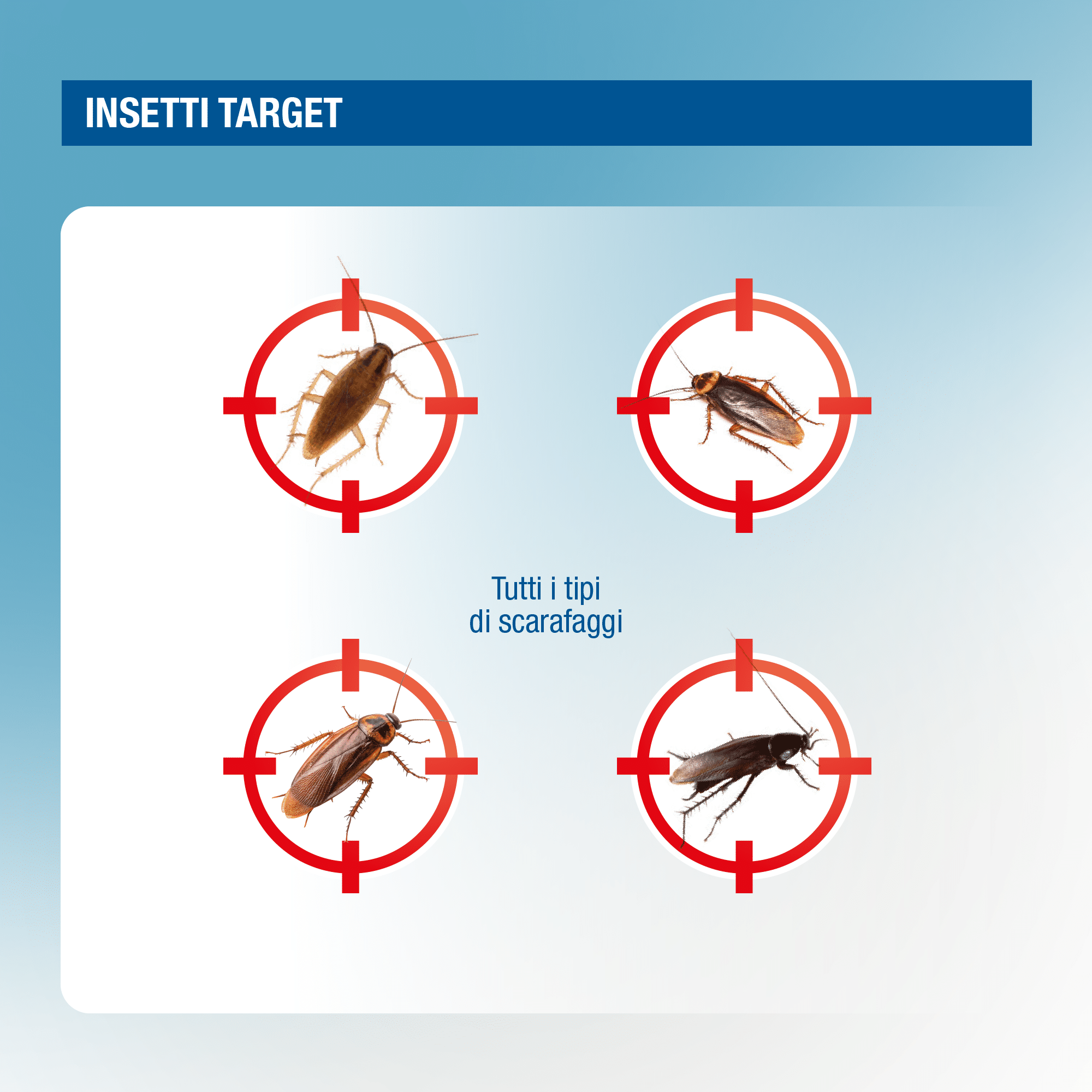 INSETTI TARGET

Tutti i tipi di scarafaggi